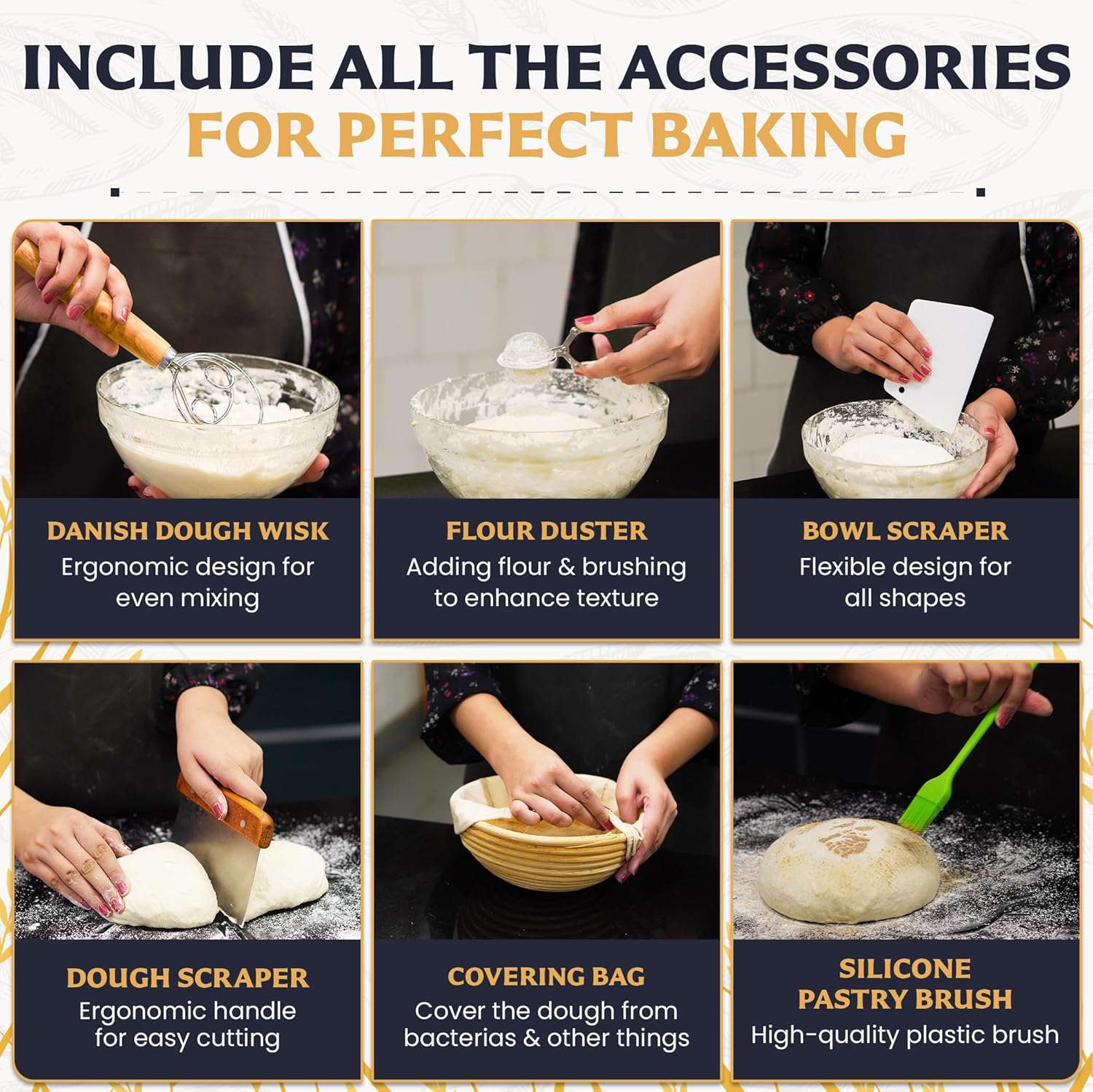 INCLUDE ALL THE ACCESSORIES
FOR PERFECT BAKING

DANISH DOUGH WISK
Ergonomic design for even mixing

FLOUR DUSTER
Adding flour & brushing to enhance texture

BOWL SCRAPER
Flexible design for all shapes

DOUGH SCRAPER
Ergonomic handle for easy cutting

COVERING BAG
Cover the dough from bacterias & other things

SILICONE PASTRY BRUSH
High-quality plastic brush