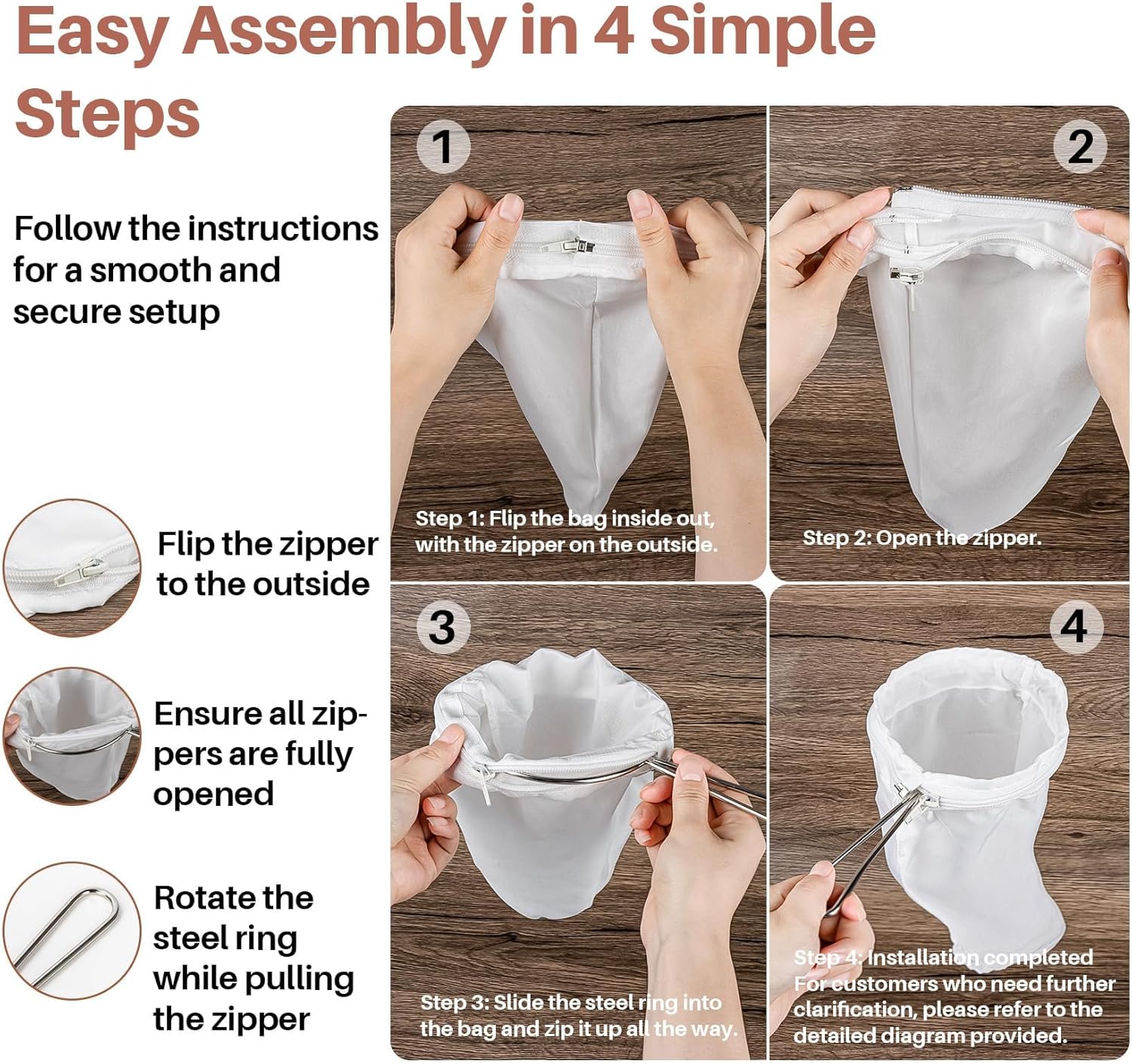 Easy Assembly in 4 Simple Steps

Follow the instructions for a smooth and secure setup

Flip the zipper to the outside

Ensure all zippers are fully opened

Rotate the steel ring while pulling the zipper

1

Step 1: Flip the bag inside out, with the zipper on the outside.

2

Step 2: Open the zipper.

3

Step 3: Slide the steel ring into the bag and zip it up all the way.

4

Step 4: Installation completed For customers who need further clarification, please refer to the detailed diagram provided.