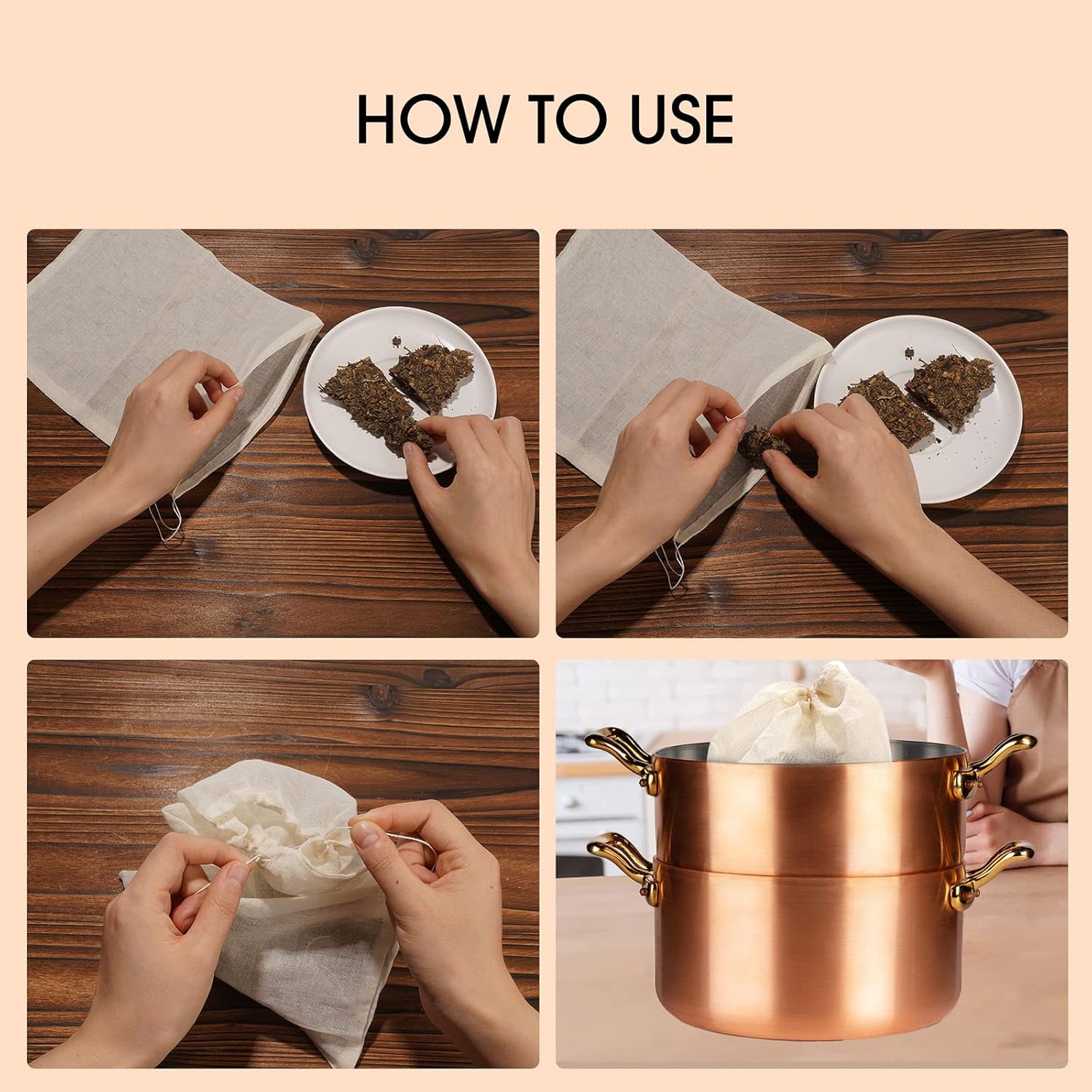 HOW TO USE