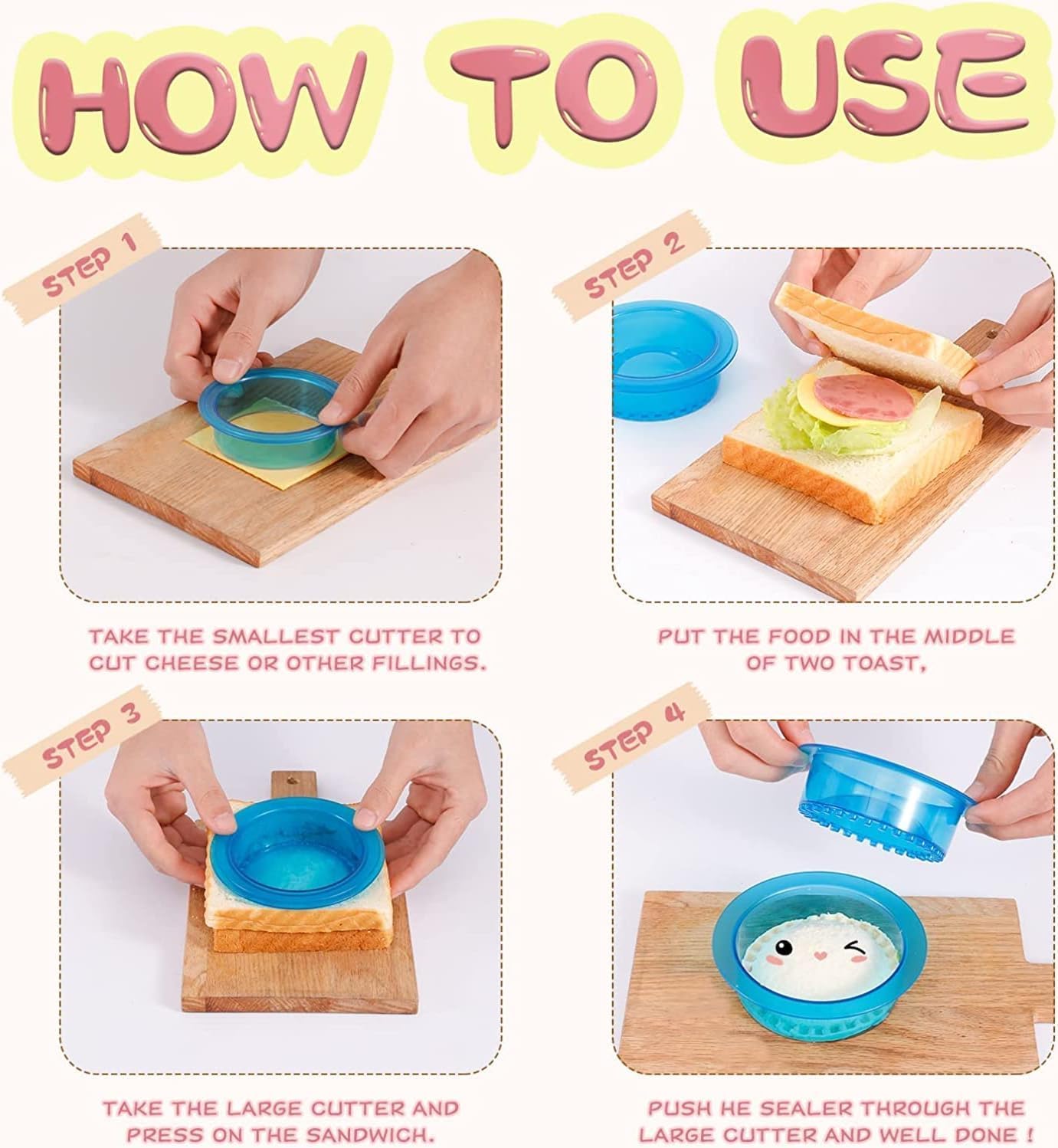 HOW TO USE

STEP 1

TAKE THE SMALLEST CUTTER TO CUT CHEESE OR OTHER FILLINGS.

STEP 2

PUT THE FOOD IN THE MIDDLE OF TWO TOAST,

STEP 3

TAKE THE LARGE CUTTER AND PRESS ON THE SANDWICH.

STEP 4

PUSH HE SEALER THROUGH THE LARGE CUTTER AND WELL DONE !