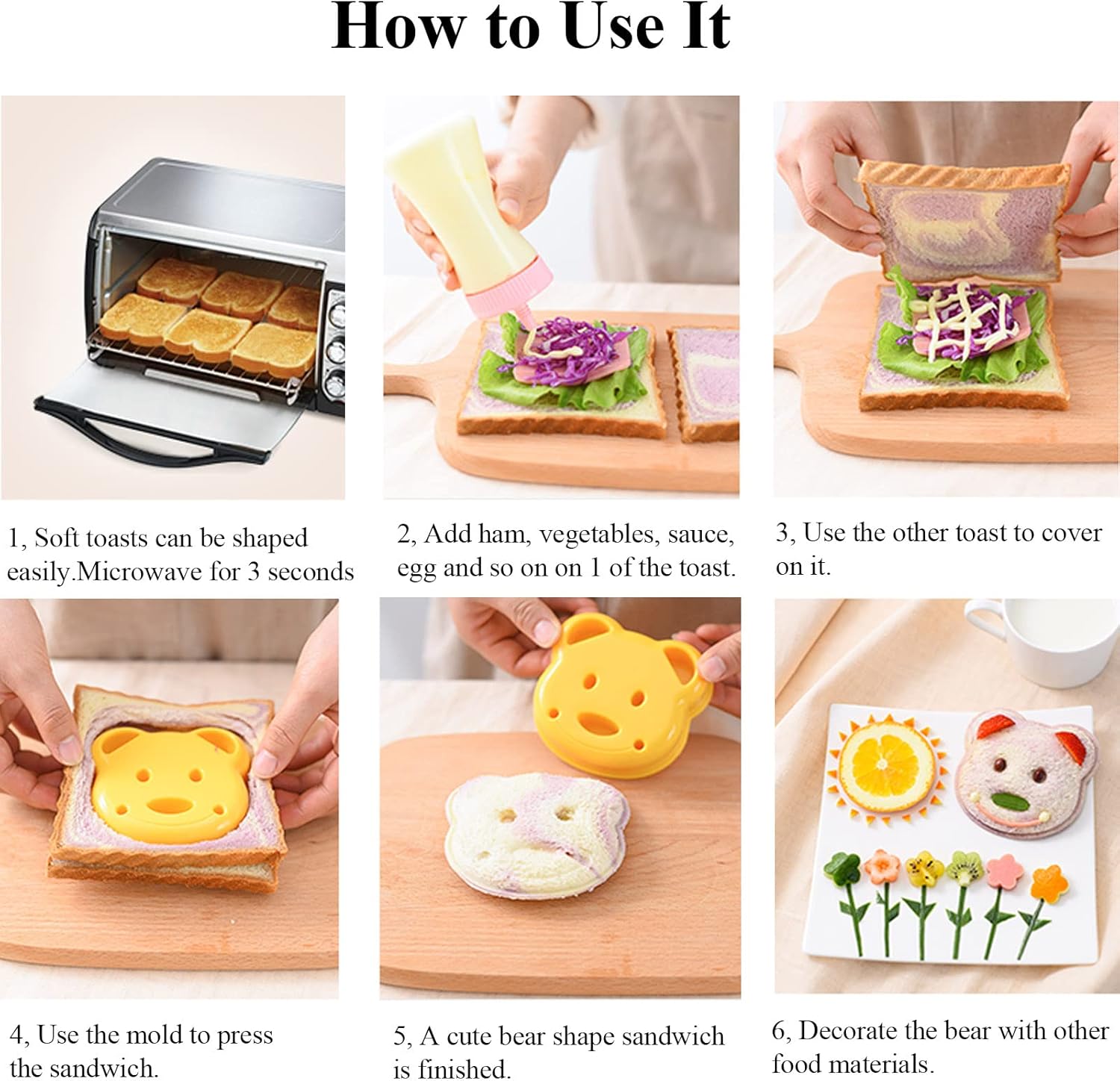 How to Use It

1, Soft toasts can be shaped easily.Microwave for 3 seconds

2, Add ham, vegetables, sauce, egg and so on on 1 of the toast.

3, Use the other toast to cover on it.

4, Use the mold to press the sandwich.

5, A cute bear shape sandwich is finished.

6, Decorate the bear with other food materials.