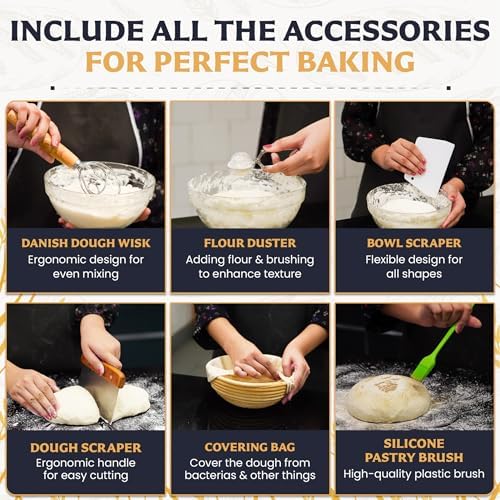 INCLUDE ALL THE ACCESSORIES
FOR PERFECT BAKING

DANISH DOUGH WISK
Ergonomic design for even mixing

FLOUR DUSTER
Adding flour & brushing to enhance texture

BOWL SCRAPER
Flexible design for all shapes

DOUGH SCRAPER
Ergonomic handle for easy cutting

COVERING BAG
Cover the dough from bacterias & other things

SILICONE PASTRY BRUSH
High-quality plastic brush