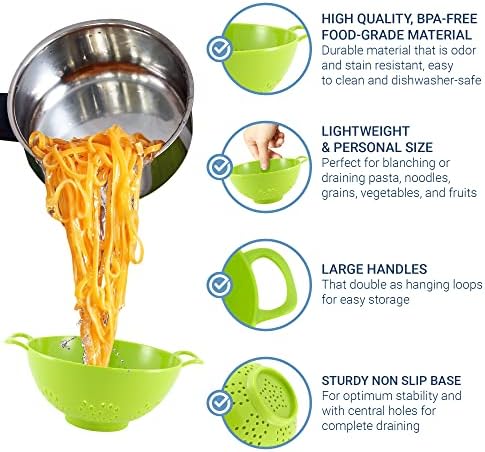 HIGH QUALITY, BPA-FREE FOOD-GRADE MATERIAL
Durable material that is odor and stain resistant, easy to clean and dishwasher-safe

LIGHTWEIGHT & PERSONAL SIZE
Perfect for blanching or draining pasta, noodles, grains, vegetables, and fruits

LARGE HANDLES
That double as hanging loops for easy storage

STURDY NON SLIP BASE
For optimum stability and with central holes for complete draining